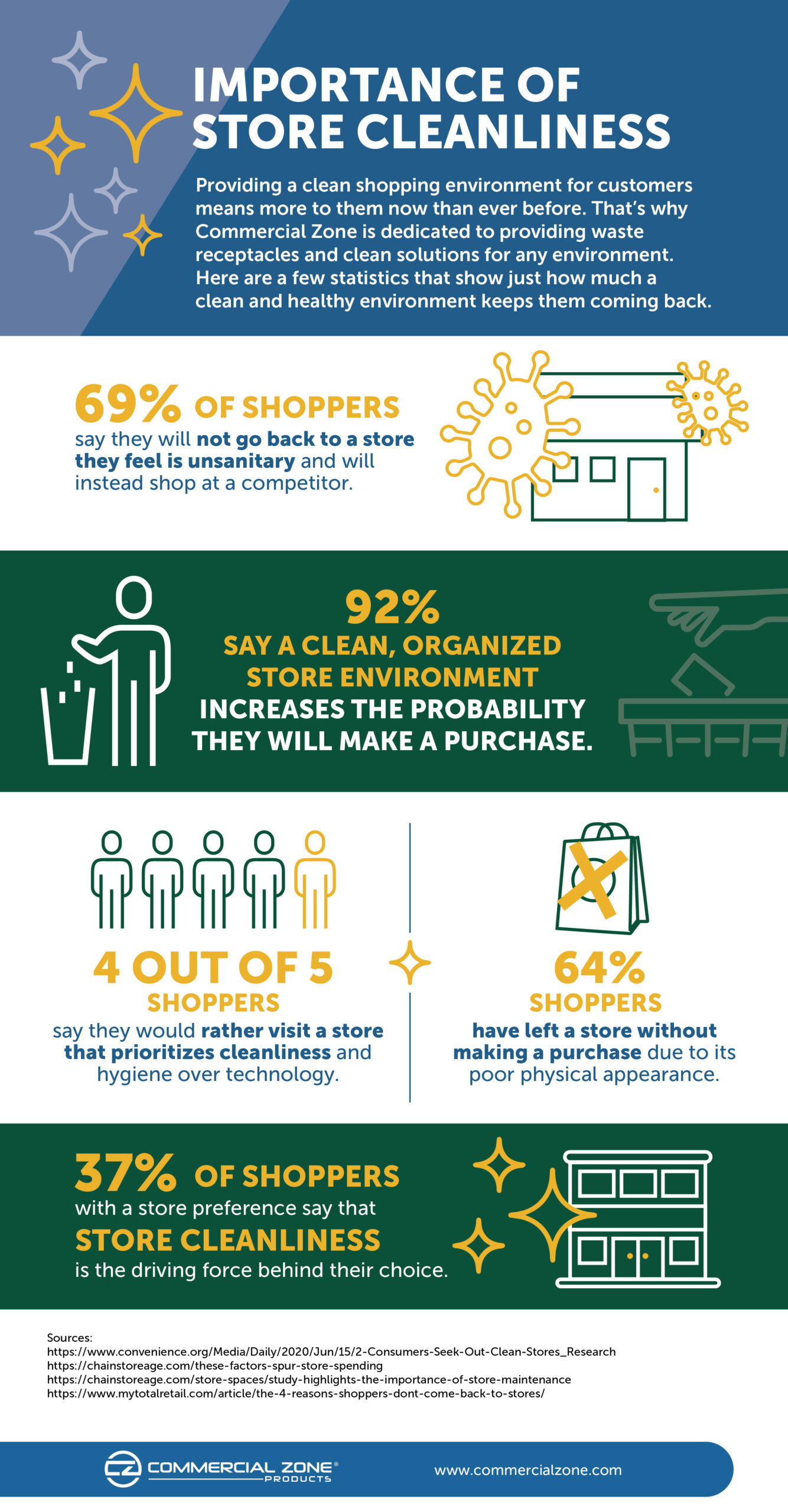 IMPORTANCE OF STORE CLEANLINESS

Providing a clean shopping environment for customers means more to them now than ever before. That's why Commercial Zone is dedicated to providing waste receptacles and clean solutions for any environment. Here are a few statistics that show just how much a clean and healthy environment keeps them coming back.

69% OF SHOPPERS say they will not go back to a store they feel is unsanitary and will instead shop at a competitor.

92% SAY A CLEAN, ORGANIZED STORE ENVIRONMENT INCREASES THE PROBABILITY THEY WILL MAKE A PURCHASE.

4 OUT OF 5 SHOPPERS say they would rather visit a store that prioritizes cleanliness and hygiene over technology.

64% SHOPPERS have left a store without making a purchase due to its poor physical appearance.

37% OF SHOPPERS with a store preference say that STORE CLEANLINESS is the driving force behind their choice.

Sources:
https://www.convenience.org/Media/Daily/2020/Jun/15/2-Consumers-Seek-Out-Clean-Stores_Research
https://chainstoreage.com/these-factors-spur-store-spending
https://chainstoreage.com/store-spaces/study-highlights-the-importance-of-store-maintenance
https://www.mytotalretail.com/article/the-4-reasons-shoppers-dont-come-back-to-stores/

CZ COMMERCIAL ZONE® PRODUCTS
www.commercialzone.com