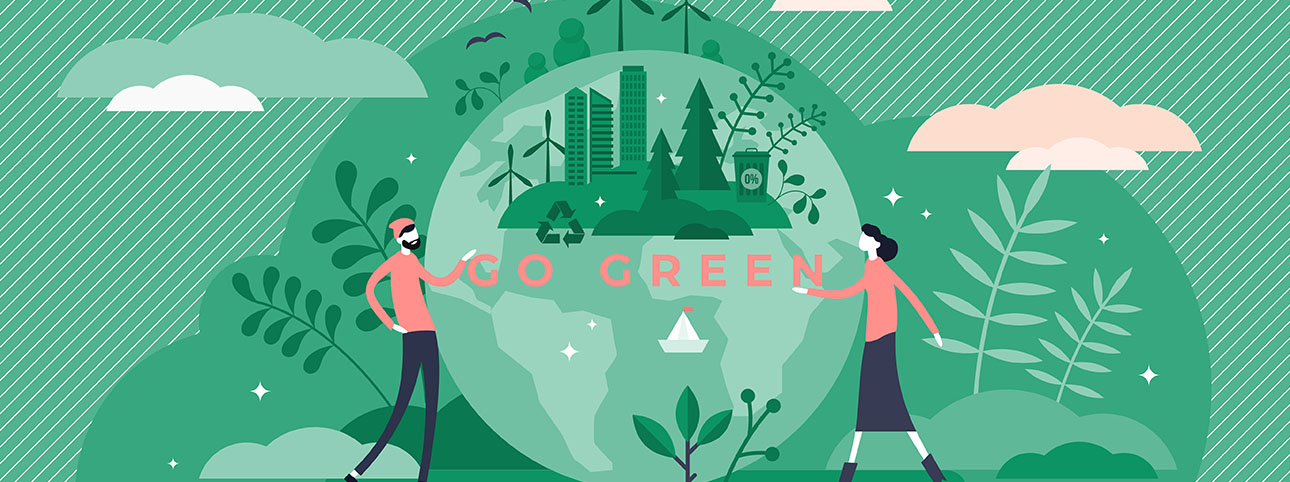 0%

GO GREEN