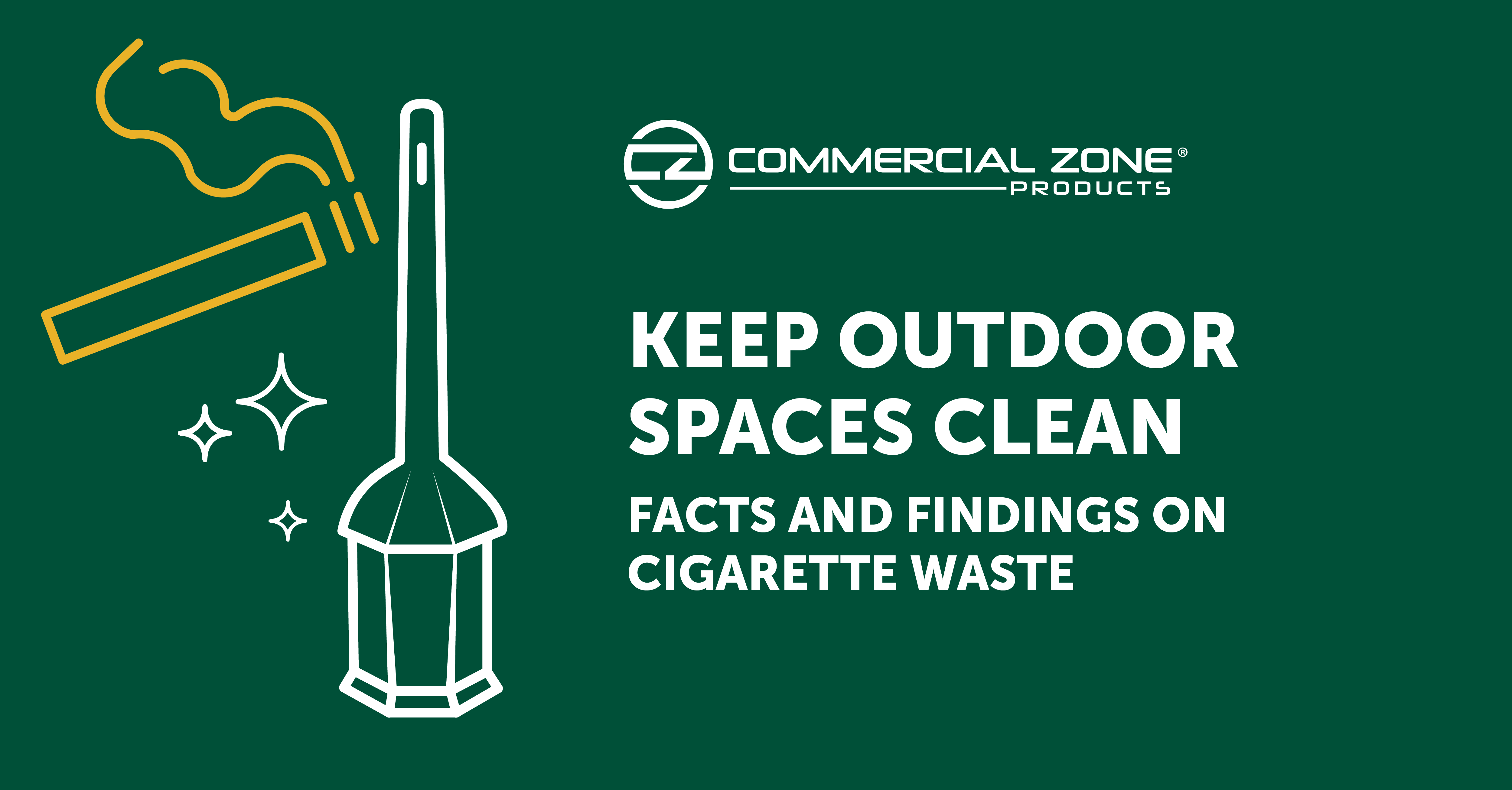 CZ COMMERCIAL ZONE®
PRODUCTS

KEEP OUTDOOR SPACES CLEAN

FACTS AND FINDINGS ON CIGARETTE WASTE