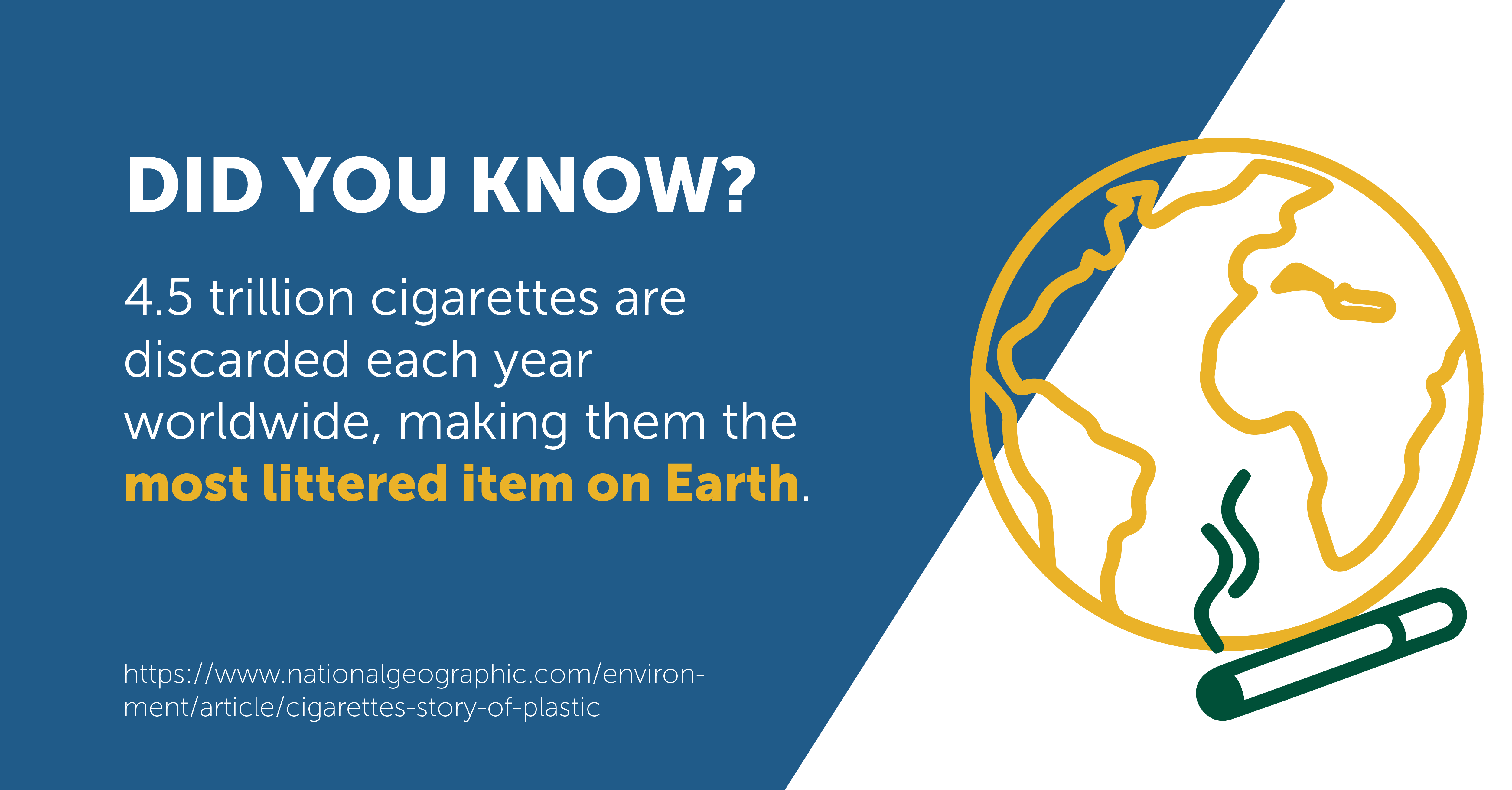 DID YOU KNOW?

4.5 trillion cigarettes are discarded each year worldwide, making them the most littered item on Earth.

https://www.nationalgeographic.com/environment/article/cigarettes-story-of-plastic