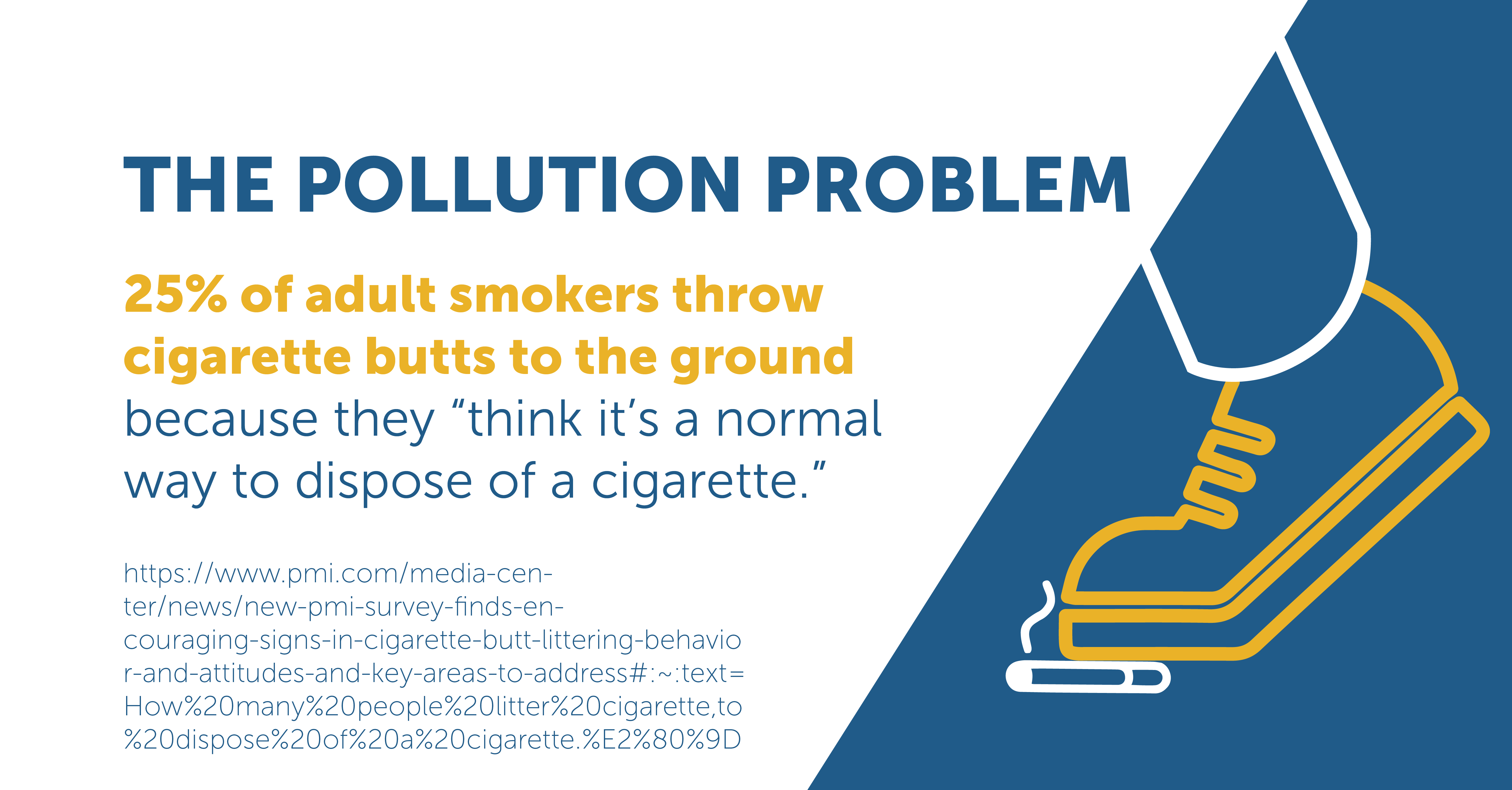 THE POLLUTION PROBLEM

25% of adult smokers throw cigarette butts to the ground because they “think it’s a normal way to dispose of a cigarette.”

https://www.pmi.com/media-center/news/new-pmi-survey-finds-encouraging-signs-in-cigarette-butt-littering-behavior-and-attitudes-and-key-areas-to-address#:~:text=How%20many%20people%20litter%20cigarette,to%20dispose%20of%20a%20cigarette.%E2%80%9D