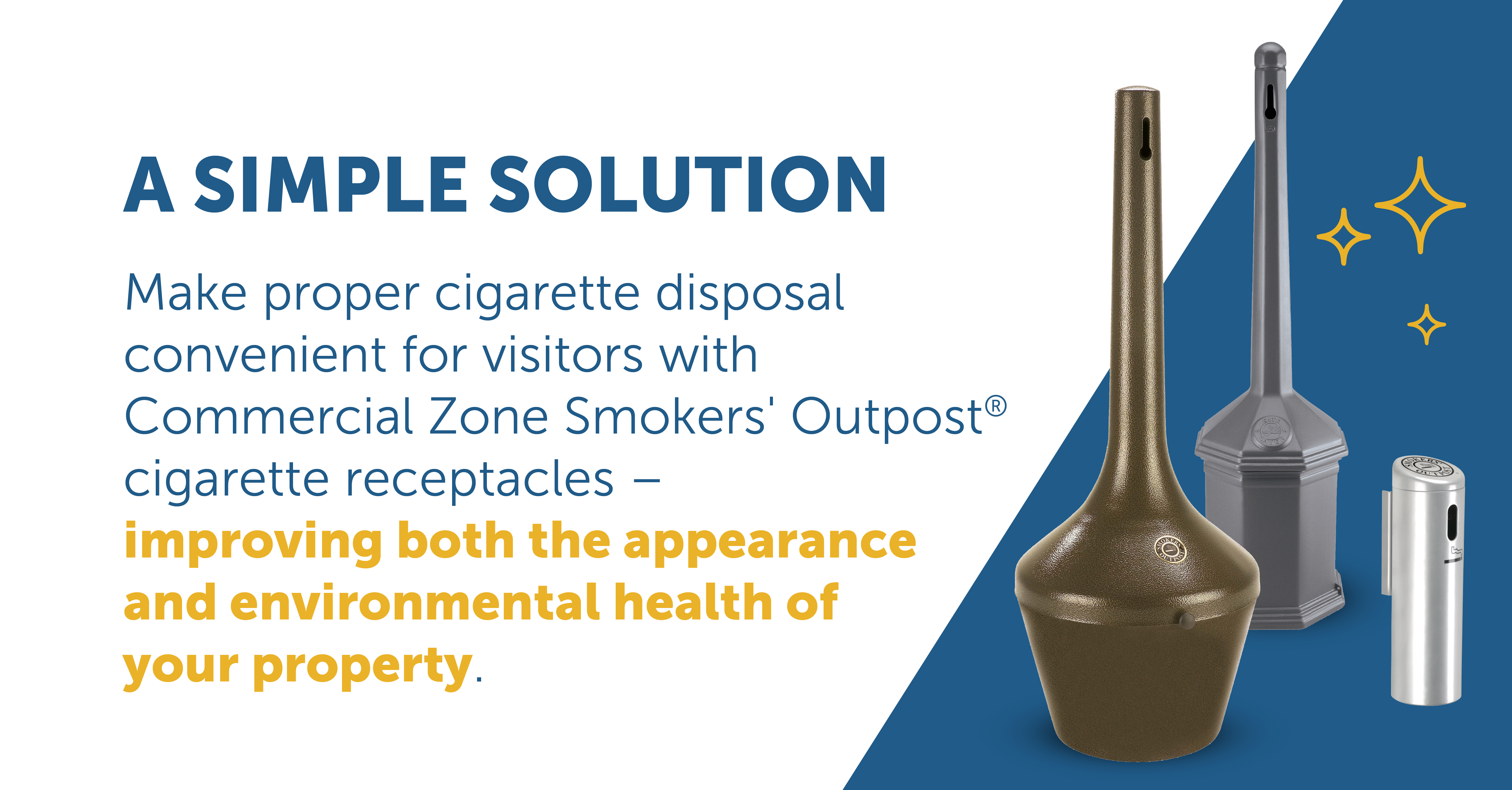 A SIMPLE SOLUTION

Make proper cigarette disposal convenient for visitors with Commercial Zone Smokers' Outpost® cigarette receptacles – improving both the appearance and environmental health of your property.