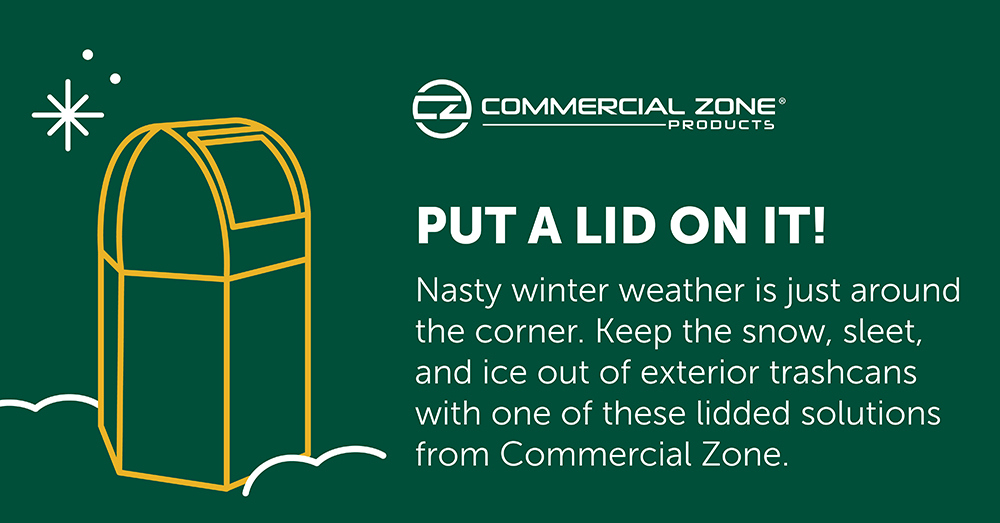 CZ COMMERCIAL ZONE®
PRODUCTS

PUT A LID ON IT!

Nasty winter weather is just around the corner. Keep the snow, sleet, and ice out of exterior trashcans with one of these lidded solutions from Commercial Zone.