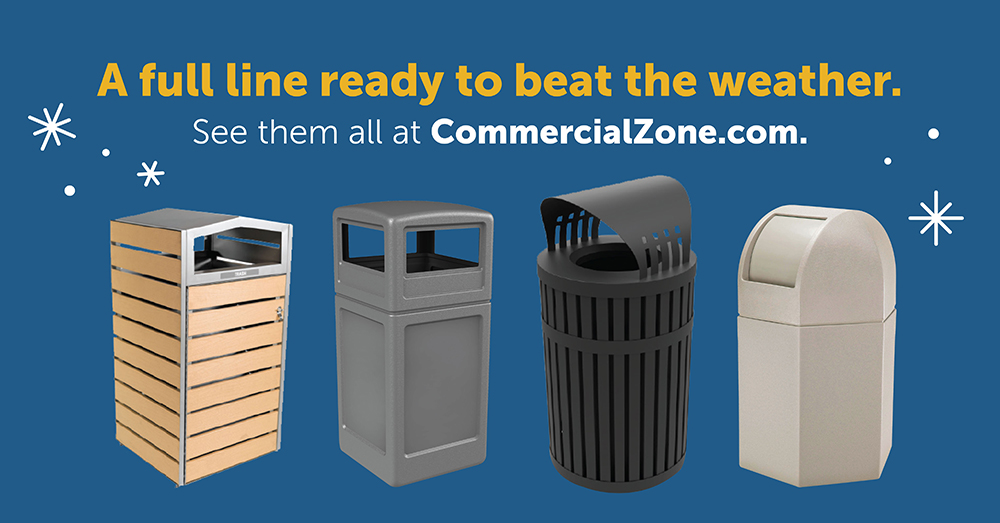 A full line ready to beat the weather.
See them all at CommercialZone.com.