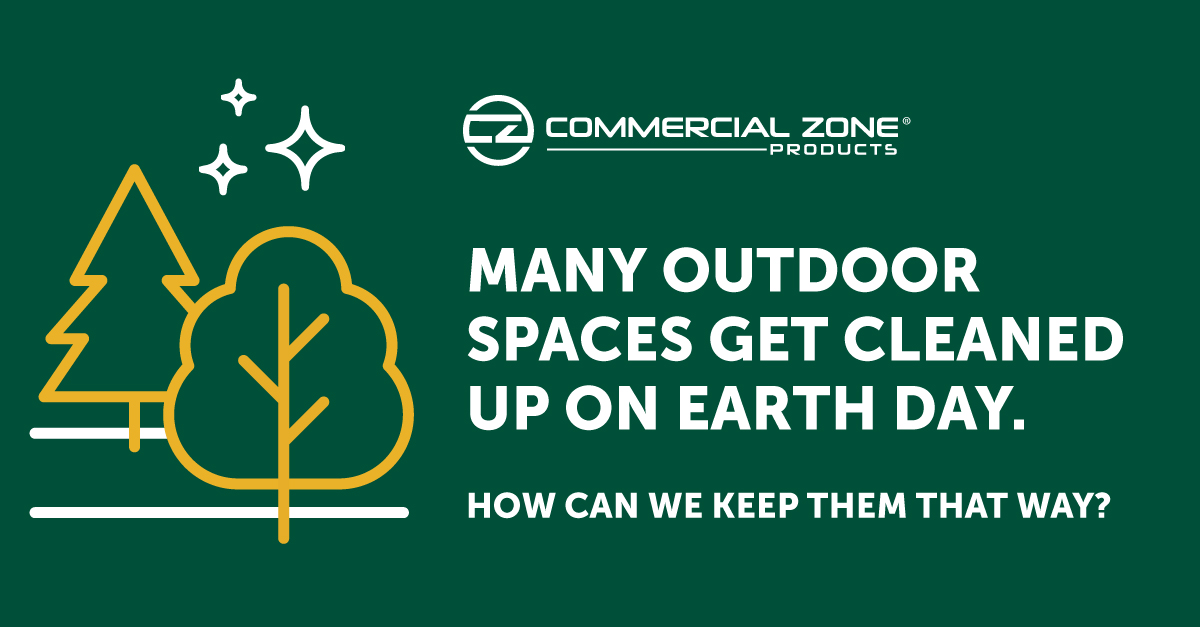 CZ COMMERCIAL ZONE®
PRODUCTS

MANY OUTDOOR SPACES GET CLEANED UP ON EARTH DAY.

HOW CAN WE KEEP THEM THAT WAY?