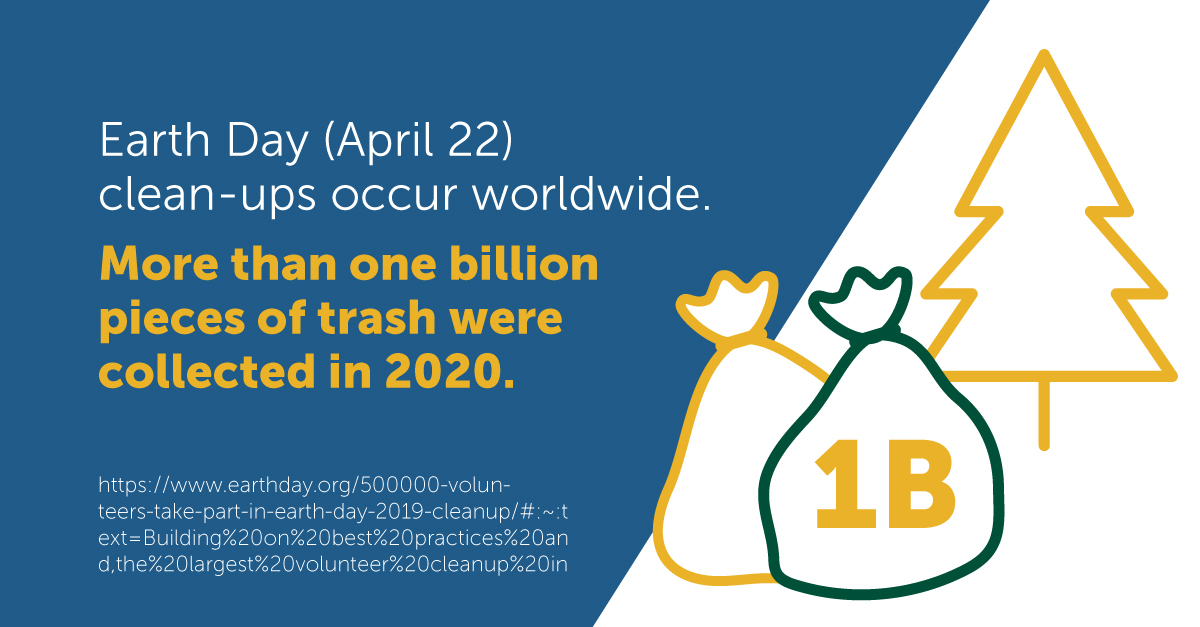 Earth Day (April 22) clean-ups occur worldwide.

More than one billion pieces of trash were collected in 2020.

https://www.earthday.org/500000-volunteers-take-part-in-earth-day-2019-cleanup/#:~:text=Building%20on%20best%20practices%20and,the%20largest%20volunteer%20cleanup%20in

1B