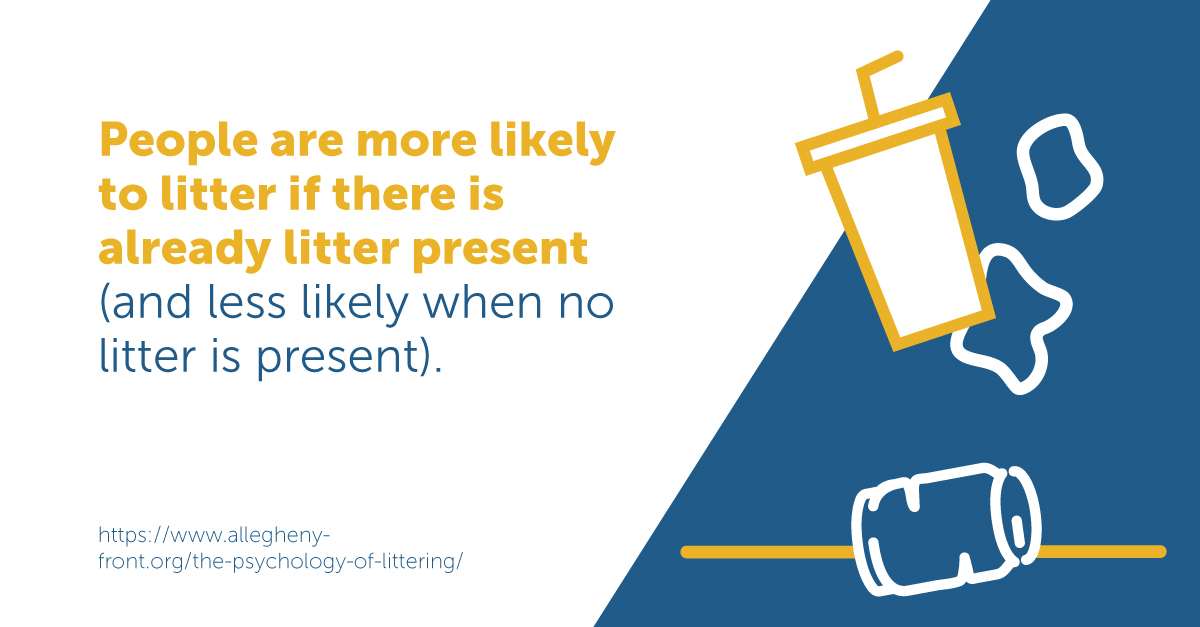 People are more likely to litter if there is already litter present (and less likely when no litter is present).

https://www.allegheny-front.org/the-psychology-of-littering/