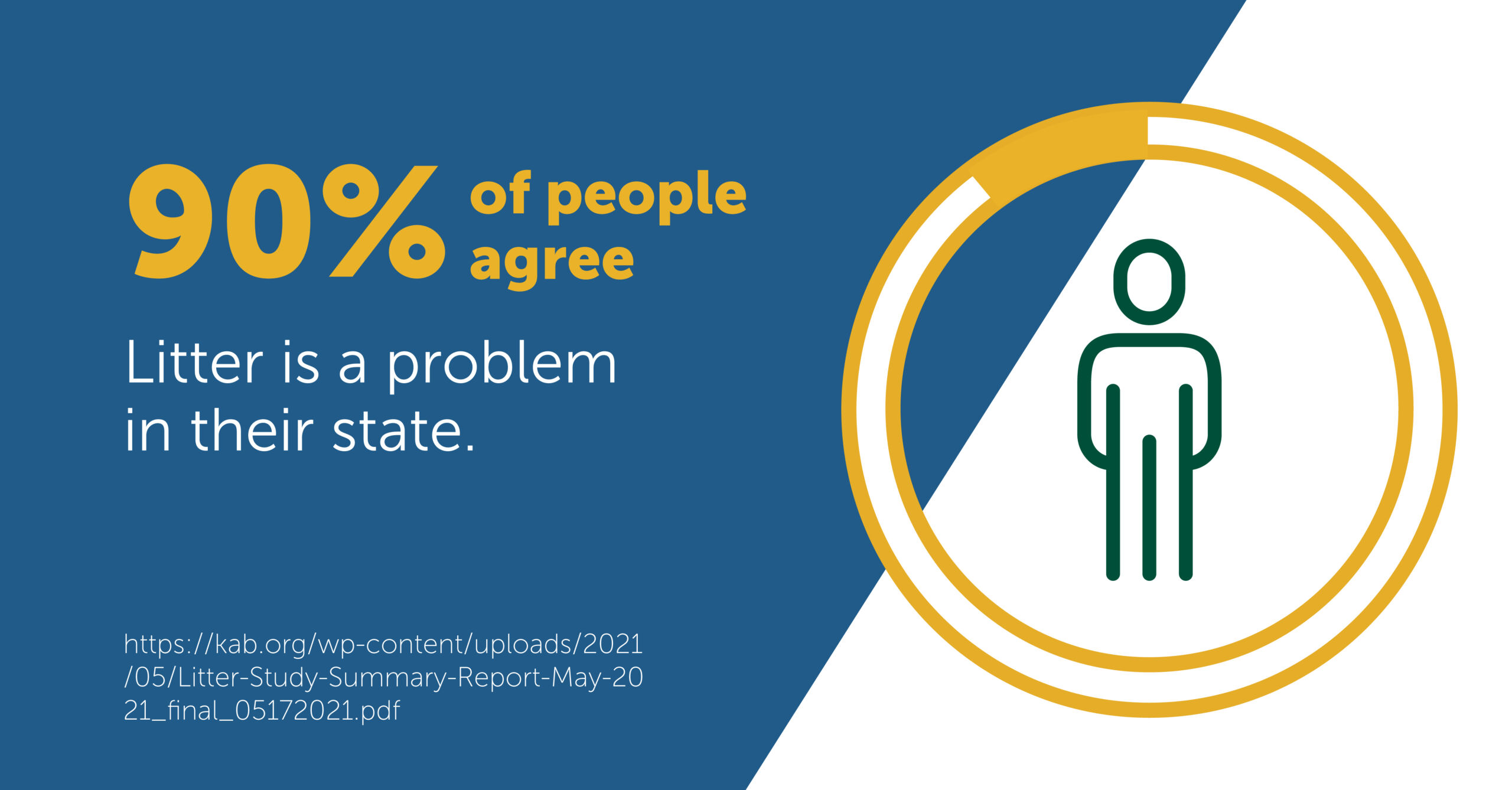 90% of people agree

Litter is a problem in their state.

https://kab.org/wp-content/uploads/2021/05/Litter-Study-Summary-Report-May-2021_final_05172021.pdf