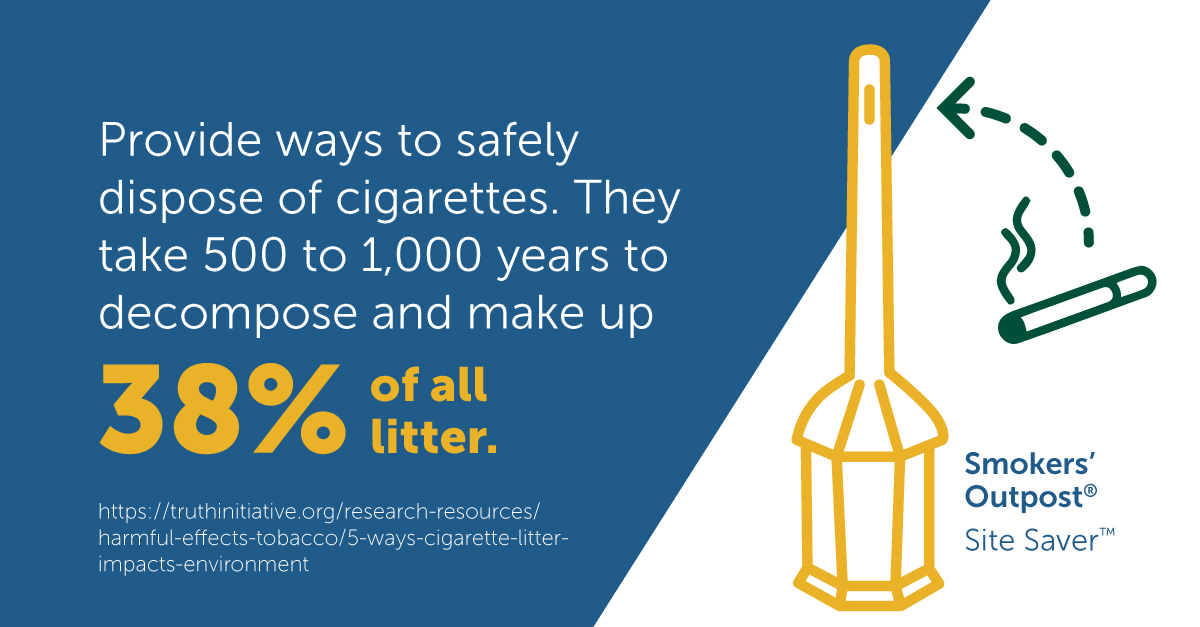 Provide ways to safely dispose of cigarettes. They take 500 to 1,000 years to decompose and make up

38% of all litter.

https://truthinitiative.org/research-resources/harmful-effects-tobacco/5-ways-cigarette-litter-impacts-environment

Smokers' Outpost®
Site Saver™